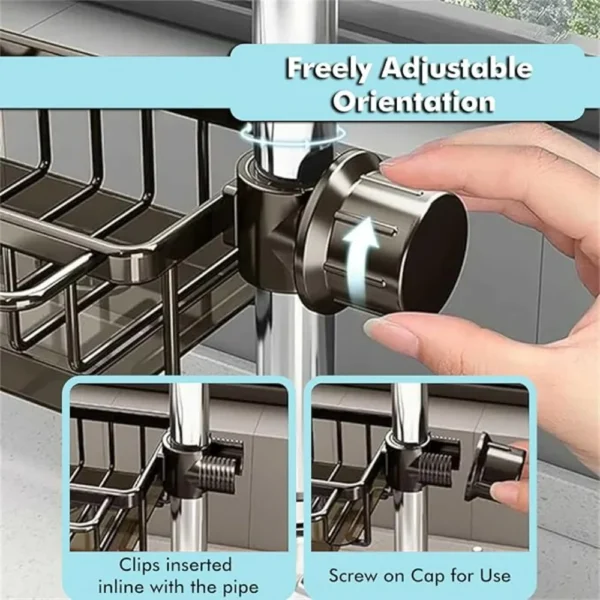 Freely Adjustable Orientation

Clips inserted inline with the pipe

Screw on Cap for Use